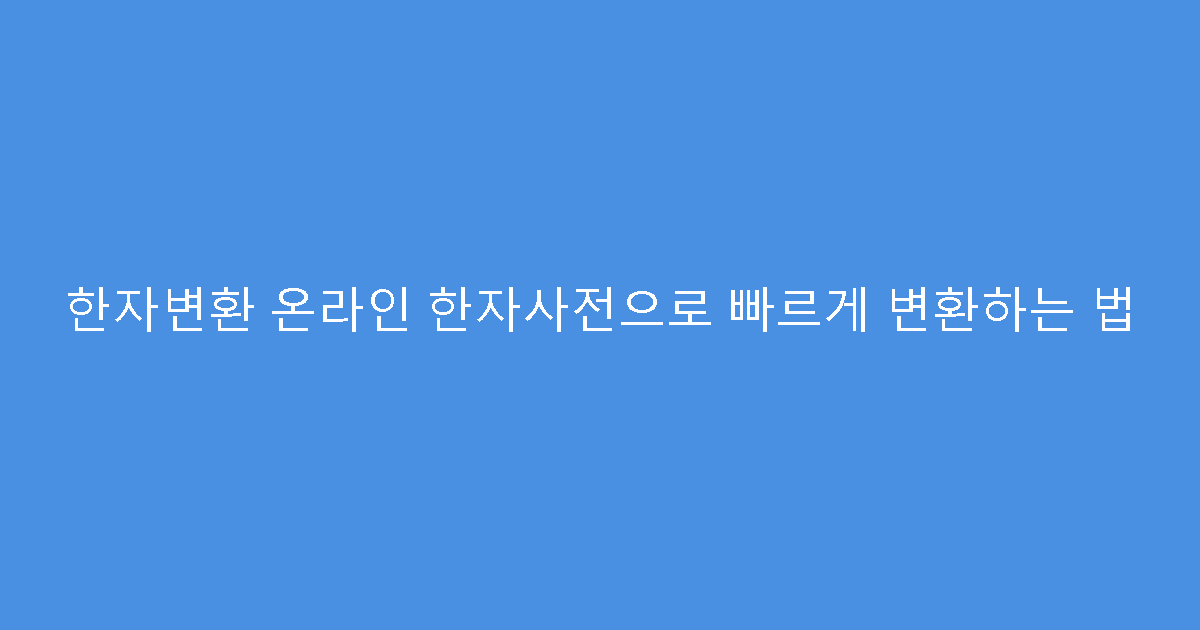 한자변환 온라인 한자사전으로 빠르게 변환하는 법