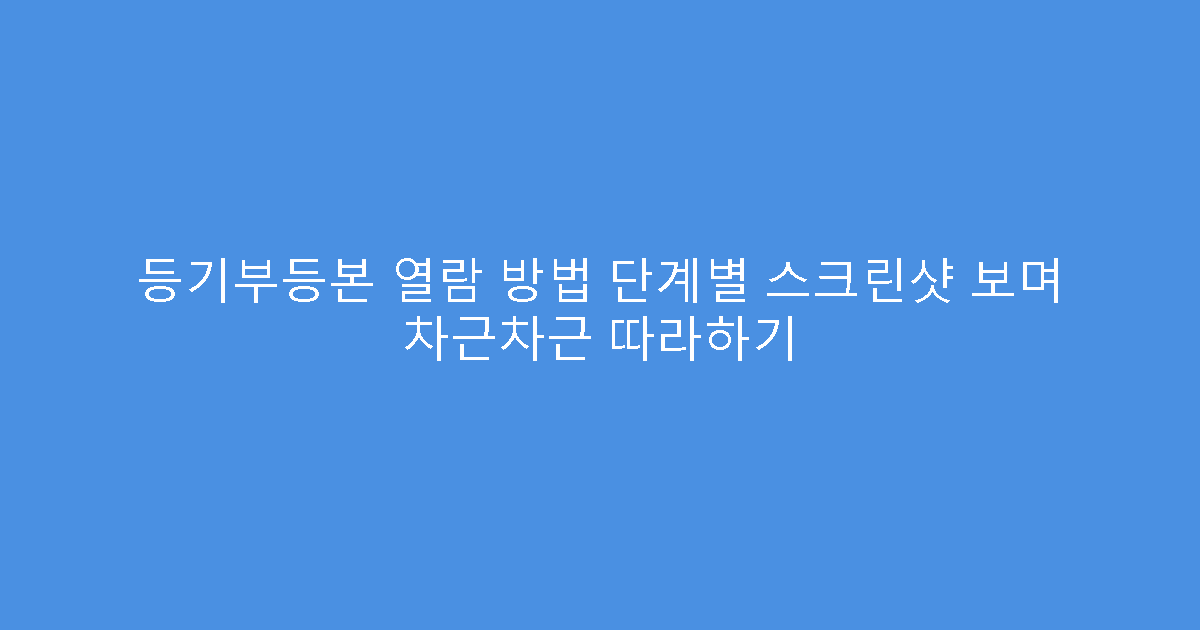 등기부등본 열람 방법 단계별 스크린샷 보며 차근차근 따라하기